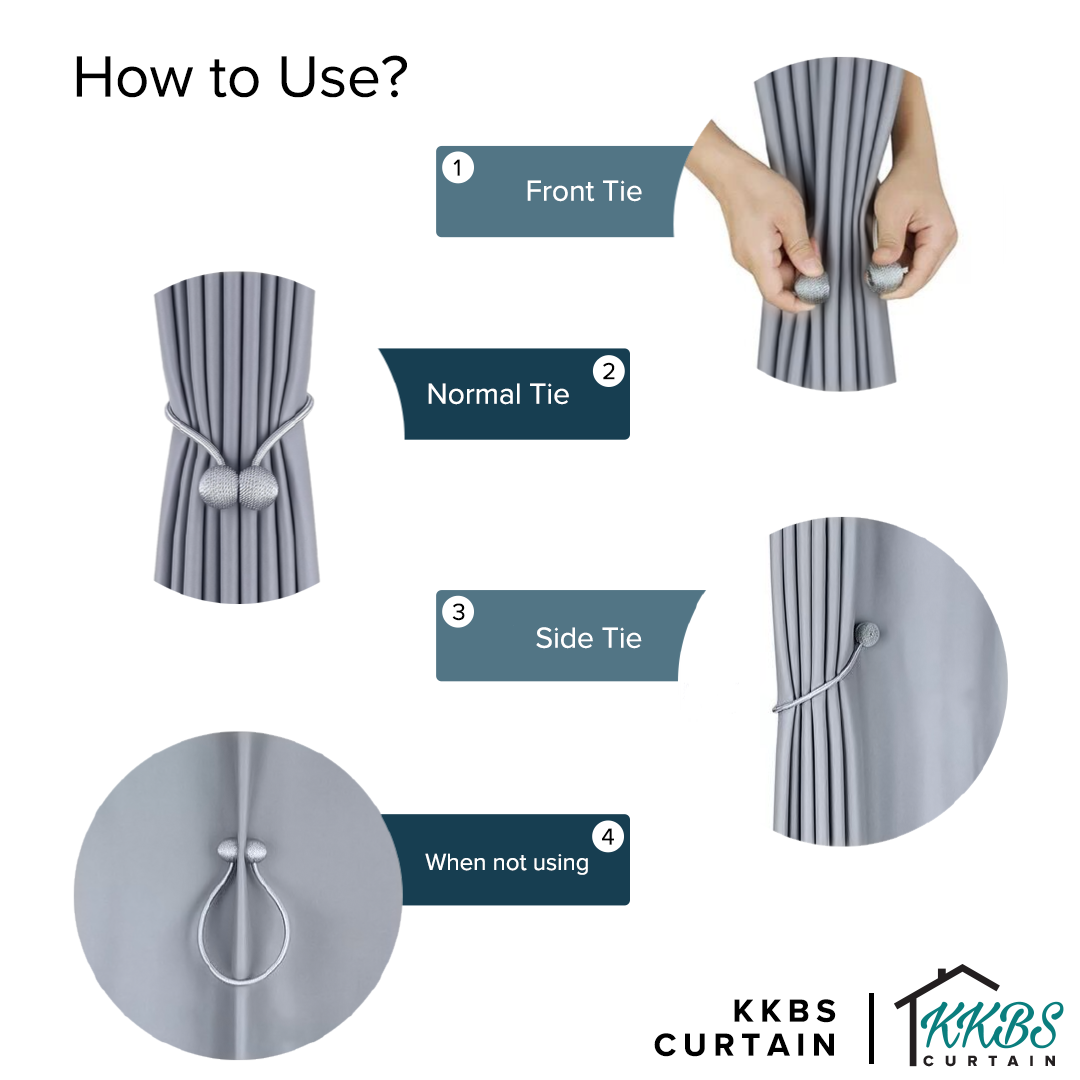 How to Use?

1 Front Tie

Normal Tie 2

3 Side Tie

When not using 4

KKBS CURTAIN

KKBS CURTAIN